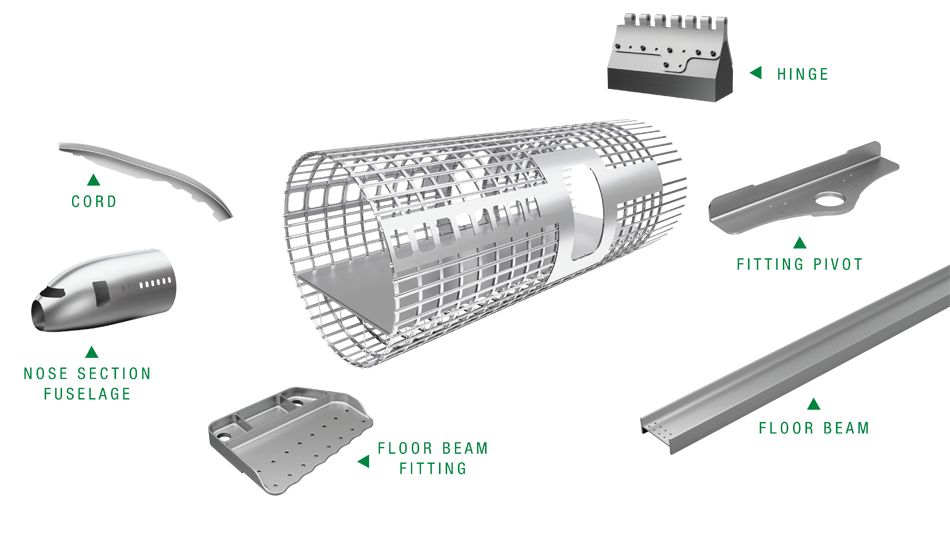 HINGE

CORD

FITTING PIVOT

NOSE SECTION FUSELAGE

FLOOR BEAM

FLOOR BEAM FITTING